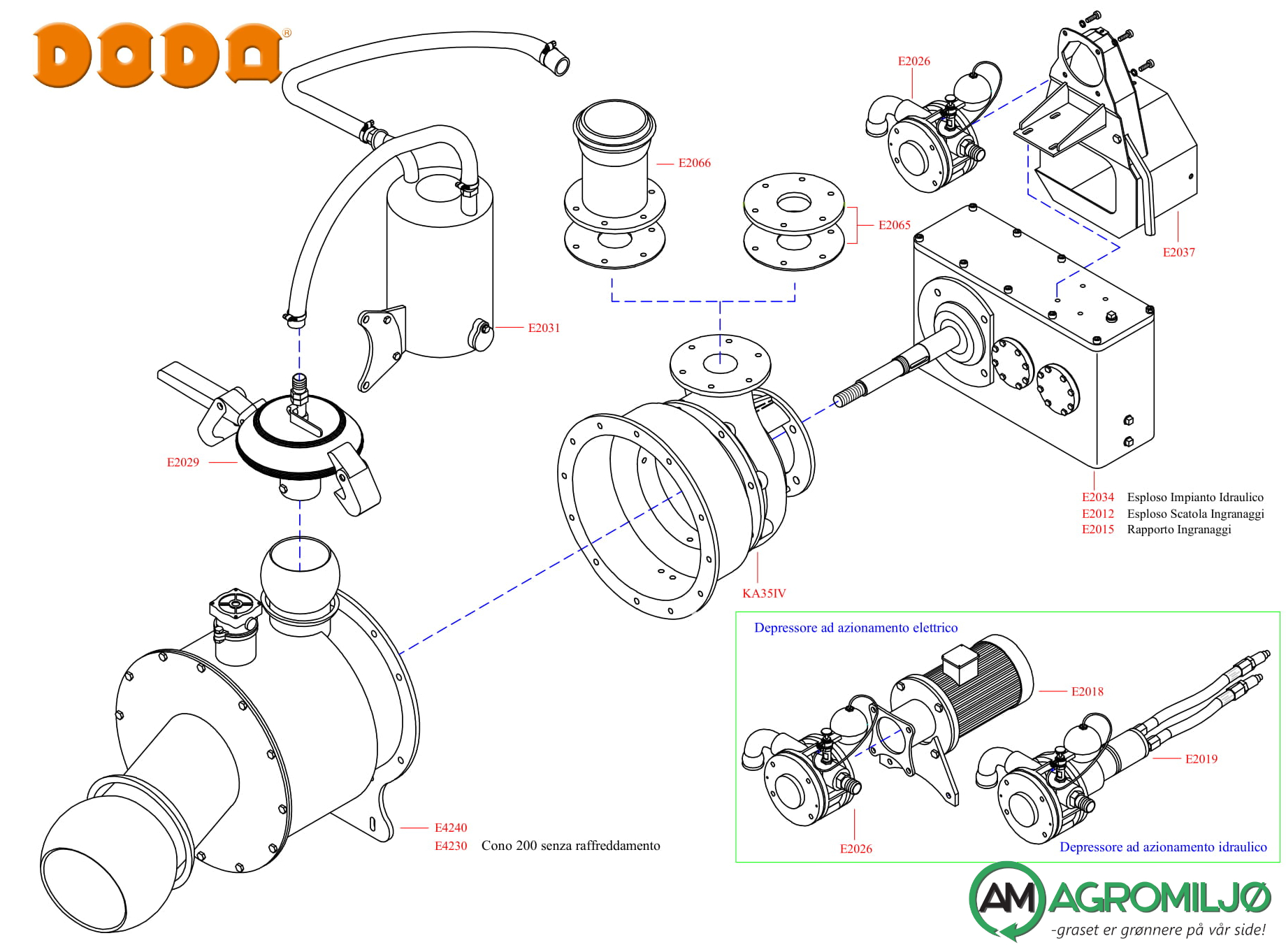 DODA®

E2026

E2066

E2065

E2037

E2031

E2029

E2034 Esploso Impianto Idraulico
E2012 Esploso Scatola Ingranaggi
E2015 Rapporto Ingranaggi

KA35IV

Depressore ad azionamento elettrico

E2018

E2019

E2026

Depressore ad azionamento idraulico

E4240
E4230 Cono 200 senza raffreddamento

AM AGROMILJØ
-graset er grønnere på vår side!